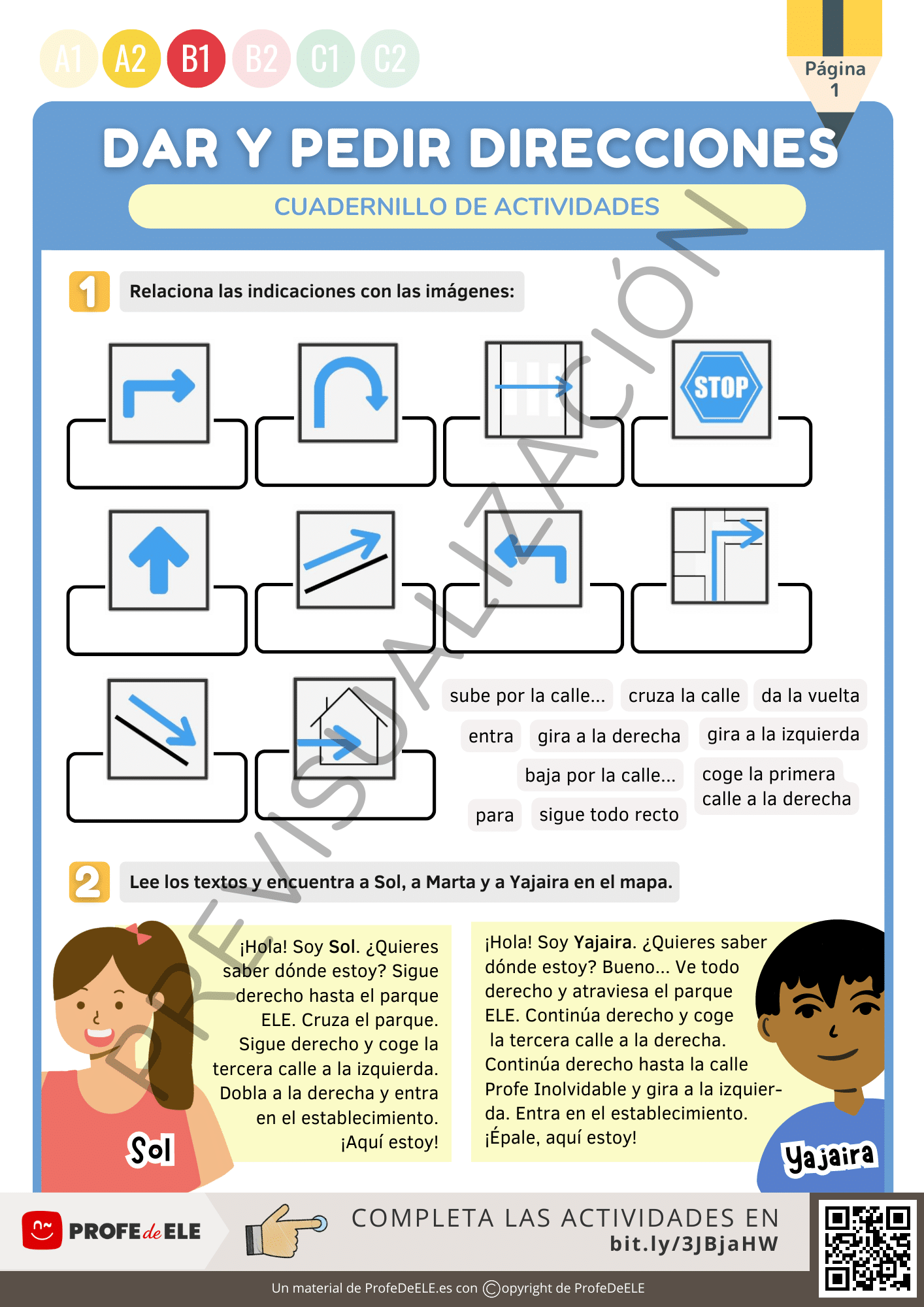 A1 A2 B1 B2 C1 C2

Página 1

DAR Y PEDIR DIRECCIONES

CUADERNILLO DE ACTIVIDADES

PREVISUALIZACIÓN

1 Relaciona las indicaciones con las imágenes:

STOP

sube por la calle... cruza la calle da la vuelta

entra gira a la derecha gira a la izquierda

baja por la calle... coge la primera calle a la derecha

para sigue todo recto

2 Lee los textos y encuentra a Sol, a Marta y a Yajaira en el mapa.

¡Hola! Soy Sol. ¿Quieres saber dónde estoy? Sigue derecho hasta el parque ELE. Cruza el parque. Sigue derecho y coge la tercera calle a la izquierda. Dobla a la derecha y entra en el establecimiento. ¡Aquí estoy!

Sol

¡Hola! Soy Yajaira. ¿Quieres saber dónde estoy? Bueno... Ve todo derecho y atraviesa el parque ELE. Continúa derecho y coge la tercera calle a la derecha. Continúa derecho hasta la calle Profe Inolvidable y gira a la izquierda. Entra en el establecimiento. ¡Épale, aquí estoy!

Yajaira

PROFE de ELE

COMPLETA LAS ACTIVIDADES EN bit.ly/3JBjaHW

Un material de ProfeDeELE.es con ©opyright de ProfeDeELE